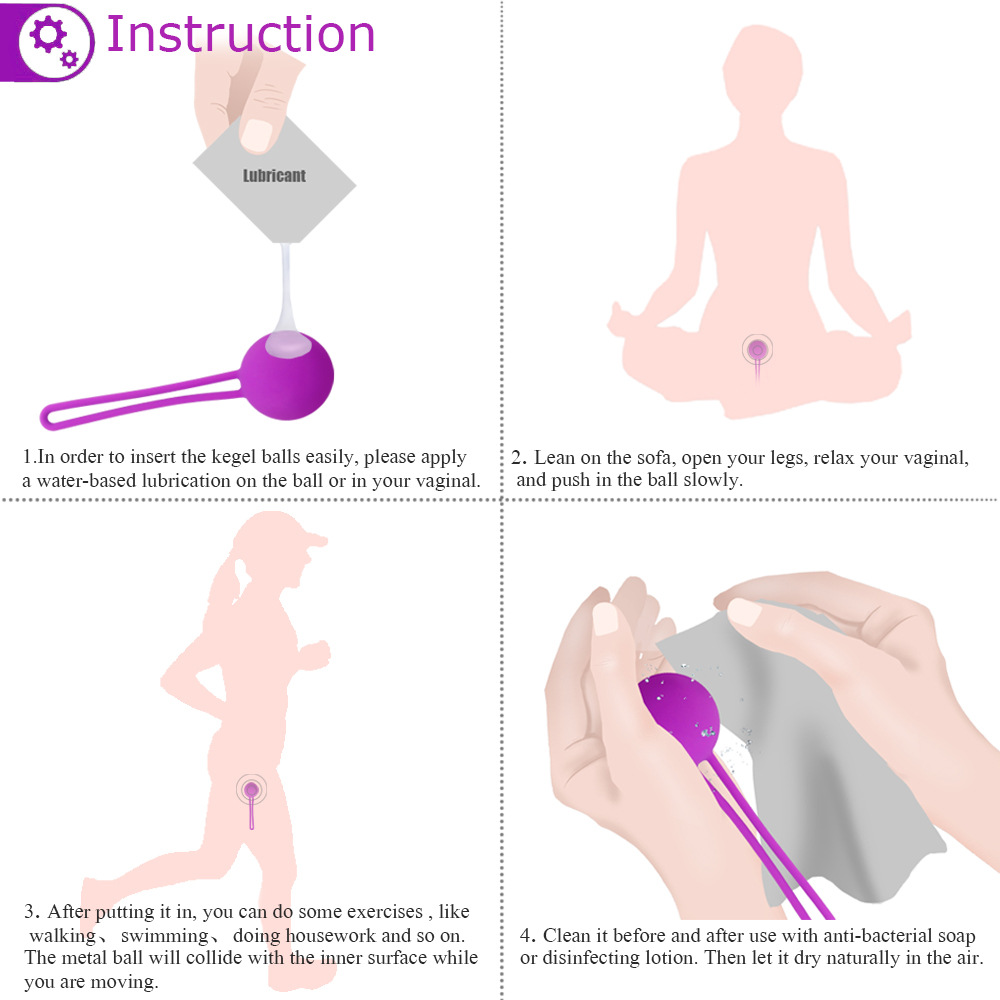 Instruction

Lubricant

1.In order to insert the kegel balls easily, please apply a water-based lubrication on the ball or in your vaginal.

2. Lean on the sofa, open your legs, relax your vaginal, and push in the ball slowly.

3. After putting it in, you can do some exercises , like walking、 swimming、 doing housework and so on. The metal ball will collide with the inner surface while you are moving.

4. Clean it before and after use with anti-bacterial soap or disinfecting lotion. Then let it dry naturally in the air.