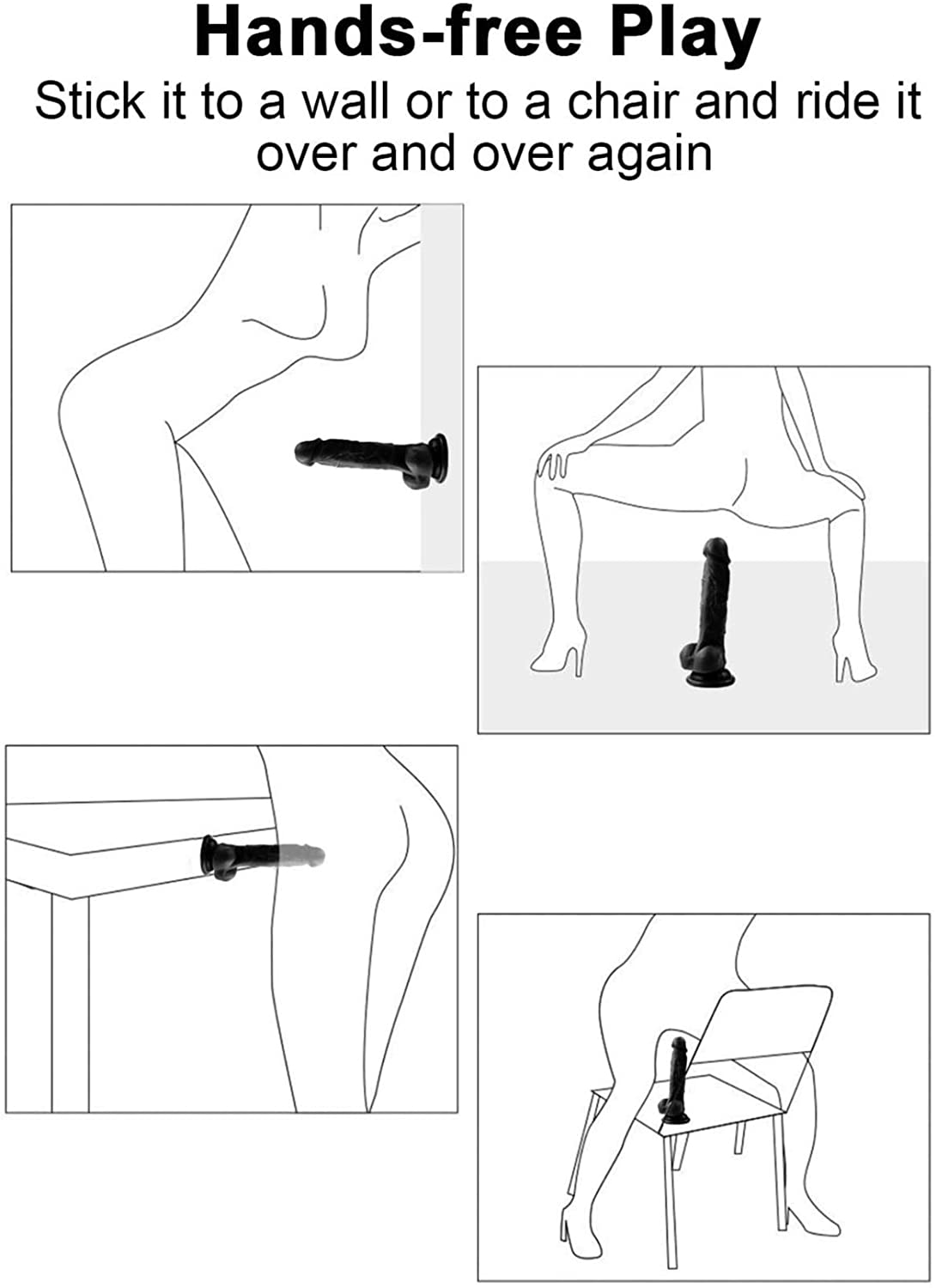 Hands-free Play

Stick it to a wall or to a chair and ride it over and over again