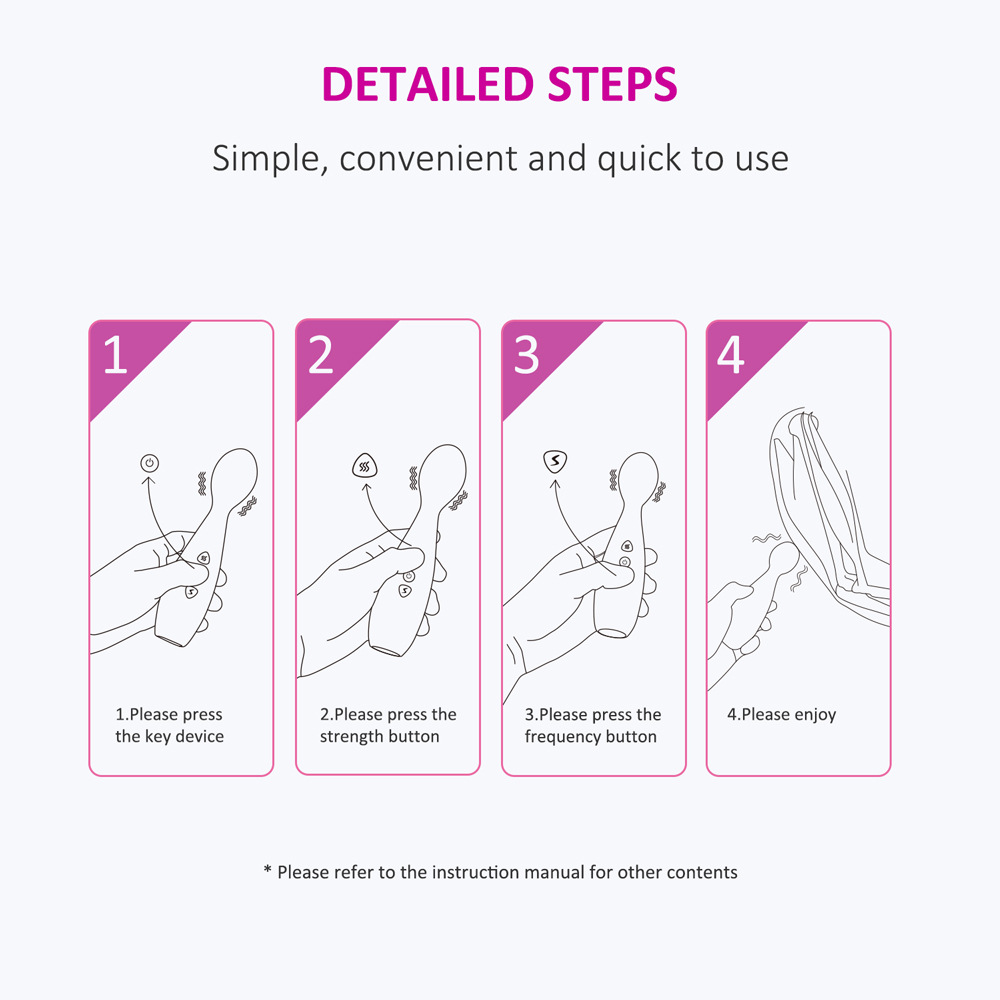 DETAILED STEPS

Simple, convenient and quick to use

1

1.Please press the key device

2

2.Please press the strength button

3

3.Please press the frequency button

4

4.Please enjoy

* Please refer to the instruction manual for other contents